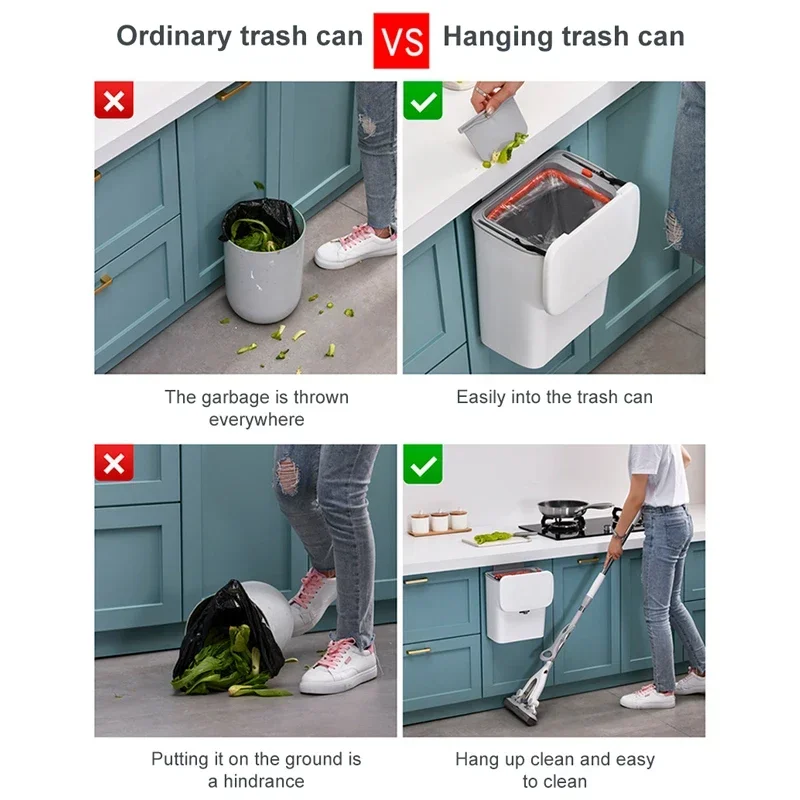 Ordinary trash can VS Hanging trash can

The garbage is thrown everywhere

Easily into the trash can

Putting it on the ground is a hindrance

Hang up clean and easy to clean