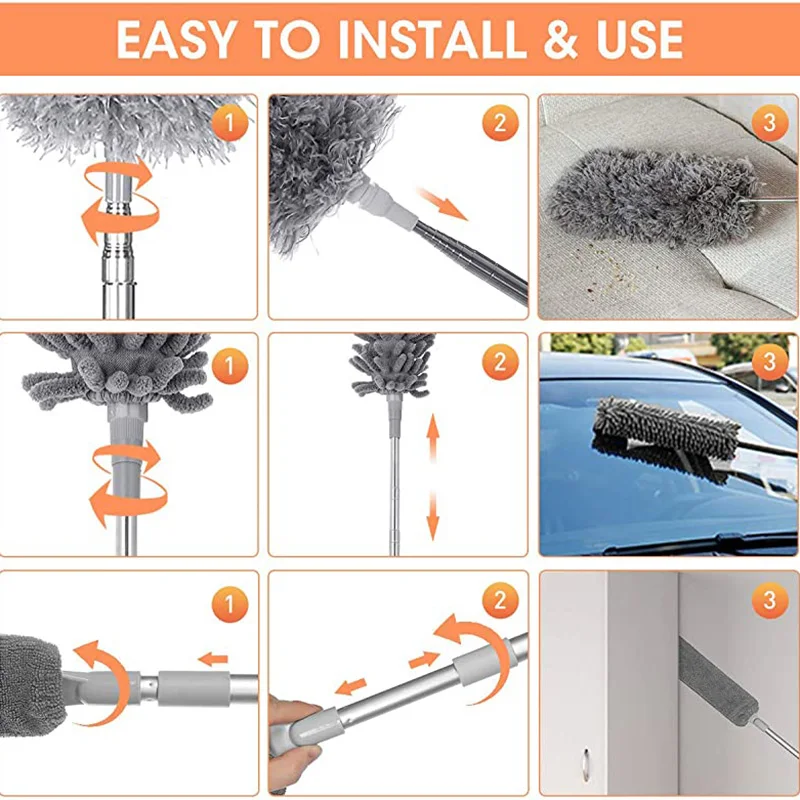 EASY TO INSTALL & USE

1

2

3

1

2

3

1

2

3