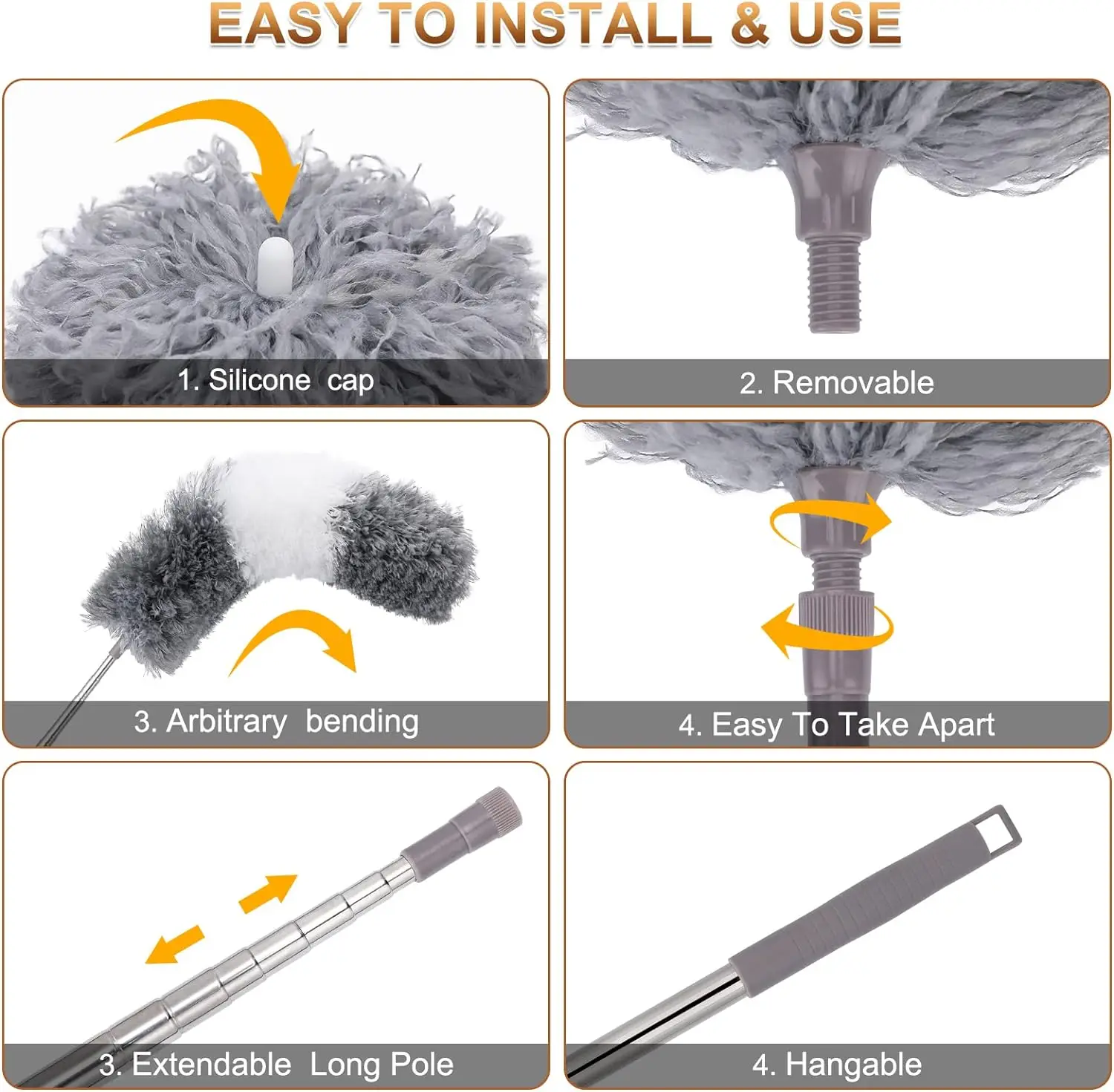 EASY TO INSTALL & USE

1. Silicone cap

2. Removable

3. Arbitrary bending

4. Easy To Take Apart

3. Extendable Long Pole

4. Hangable