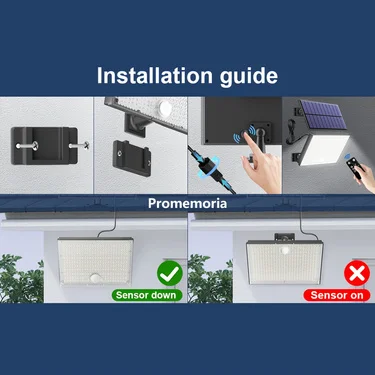 Installation guide

Promemoria

Sensor down

Sensor on