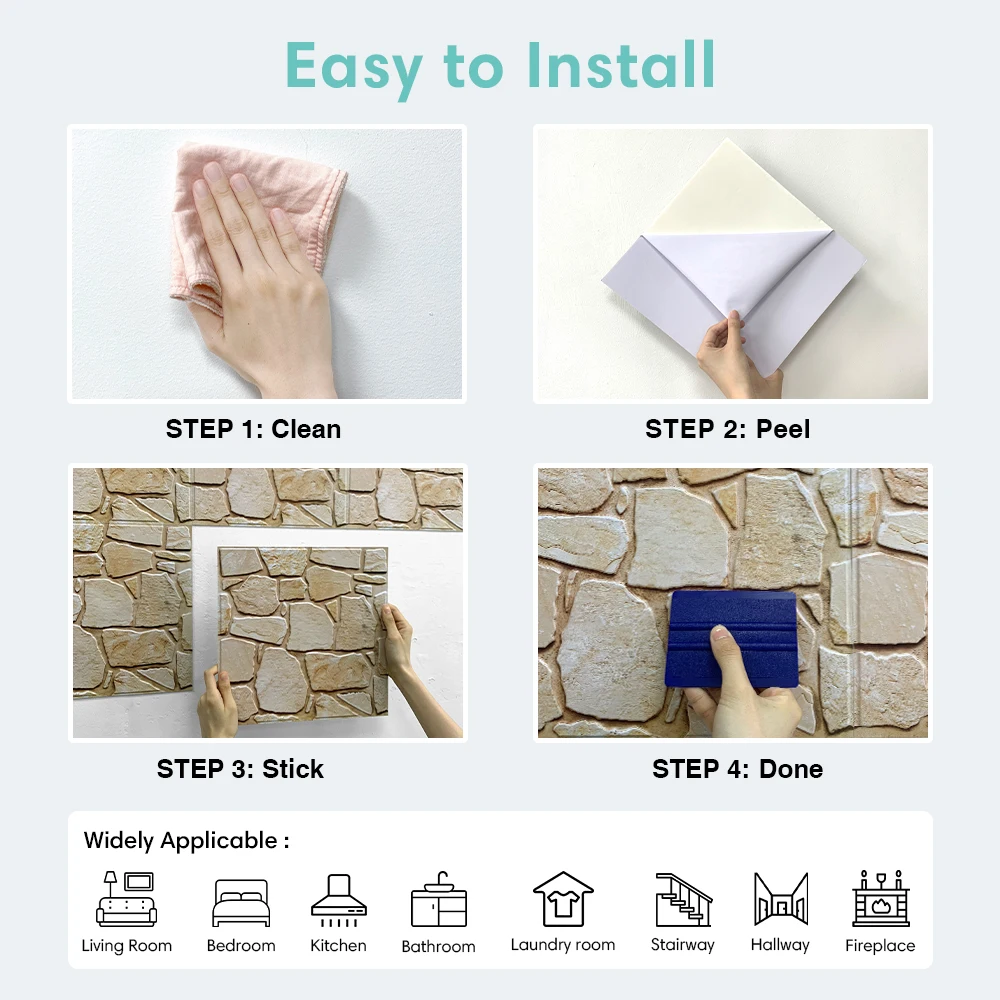 Easy to Install

STEP 1: Clean

STEP 2: Peel

STEP 3: Stick

STEP 4: Done

Widely Applicable :

Living Room
Bedroom
Kitchen
Bathroom
Laundry room
Stairway
Hallway
Fireplace